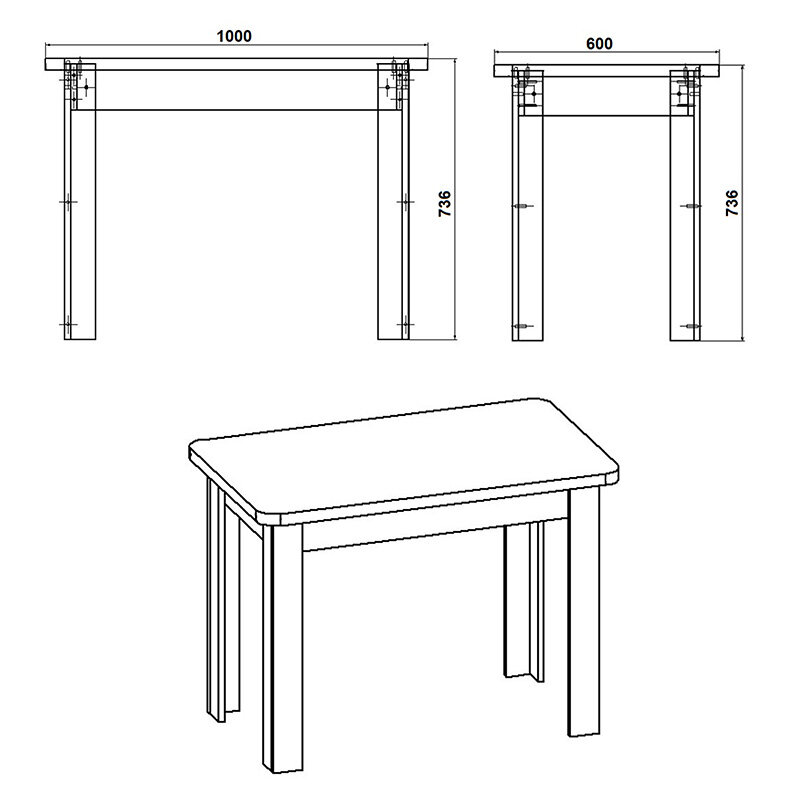 1000

736

600

736